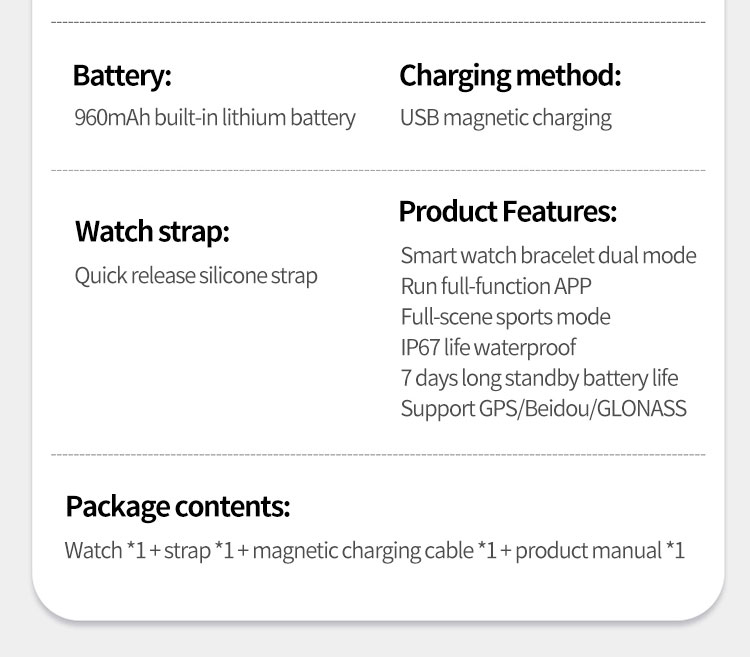 Battery:
960mAh built-in lithium battery

Charging method:
USB magnetic charging

Watch strap:
Quick release silicone strap

Product Features:
Smart watch bracelet dual mode
Run full-function APP
Full-scene sports mode
IP67 life waterproof
7 days long standby battery life
Support GPS/Beidou/GLONASS

Package contents:
Watch *1 + strap *1 + magnetic charging cable *1 + product manual *1